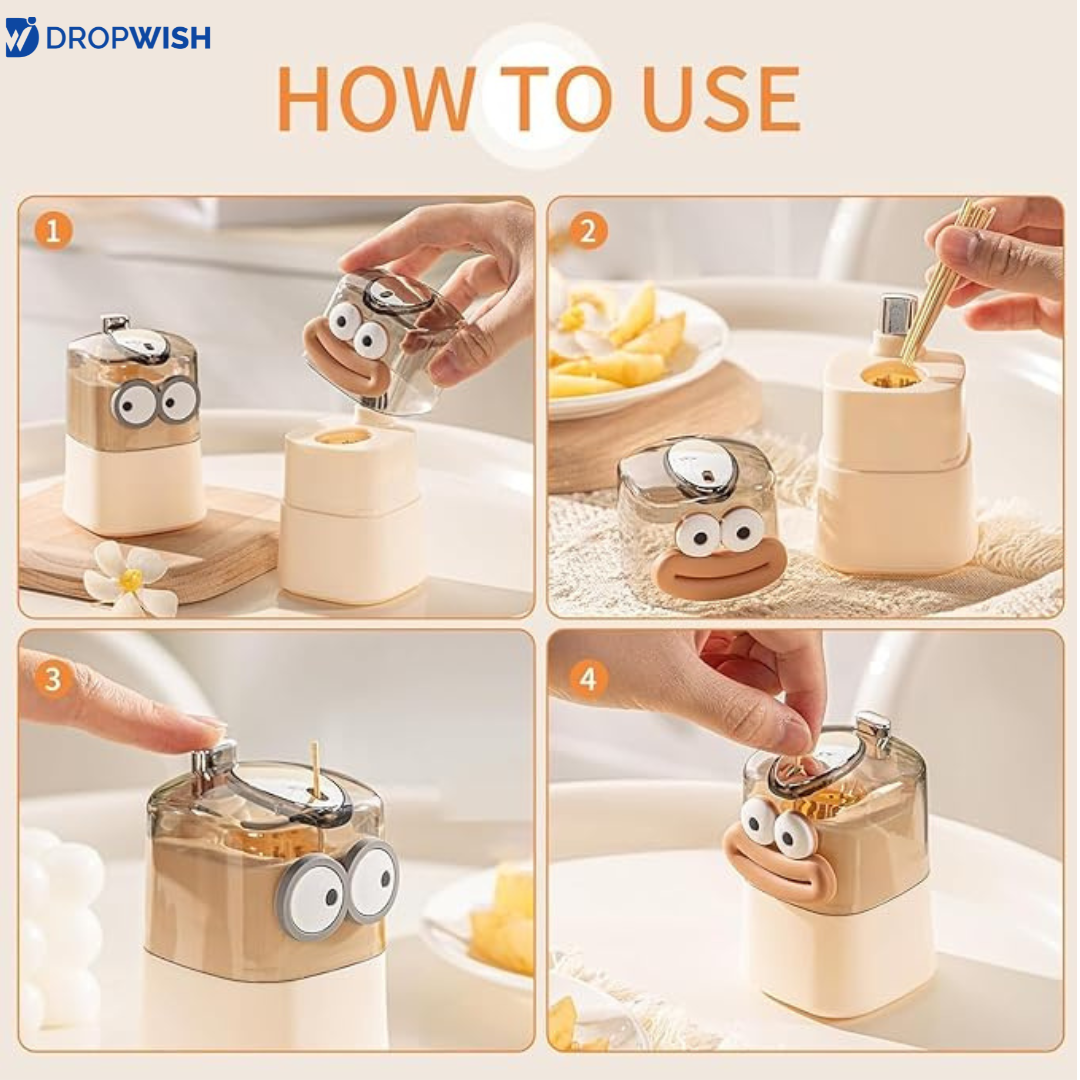 DROPWISH

HOW TO USE

1

2

3

4