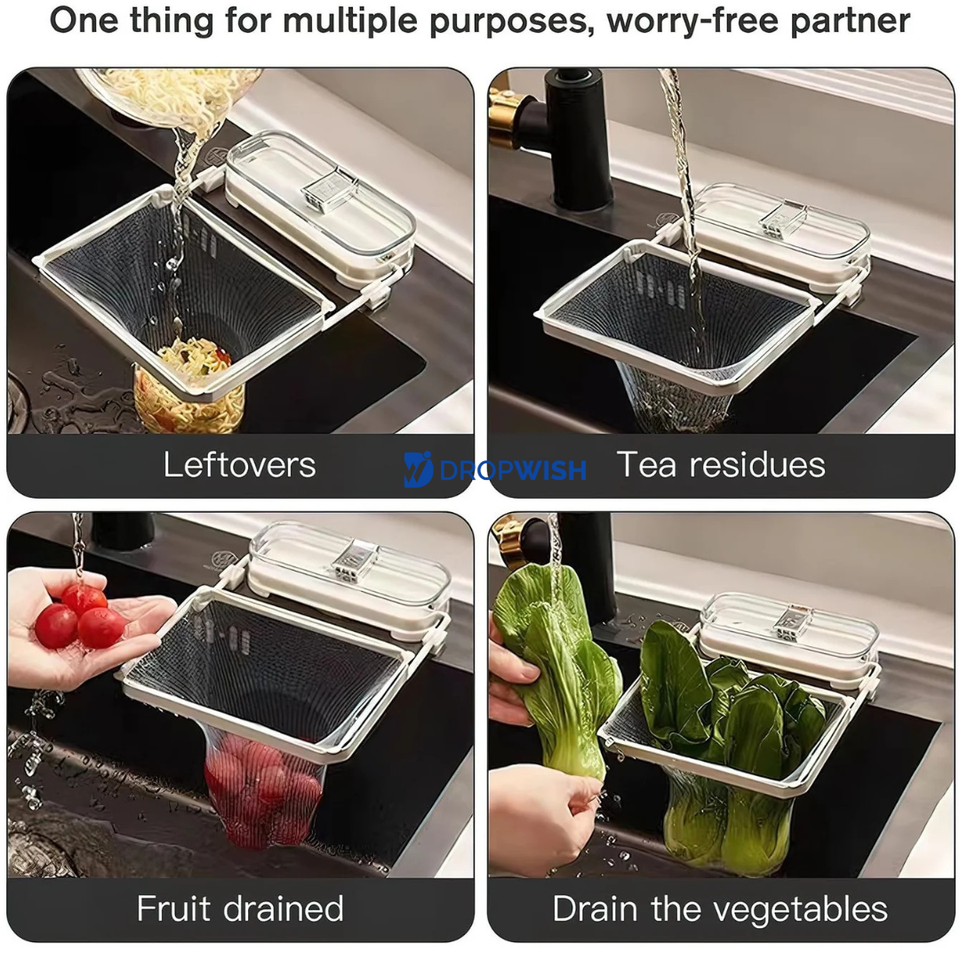 One thing for multiple purposes, worry-free partner

Leftovers

DROPWISH

Tea residues

Fruit drained

Drain the vegetables