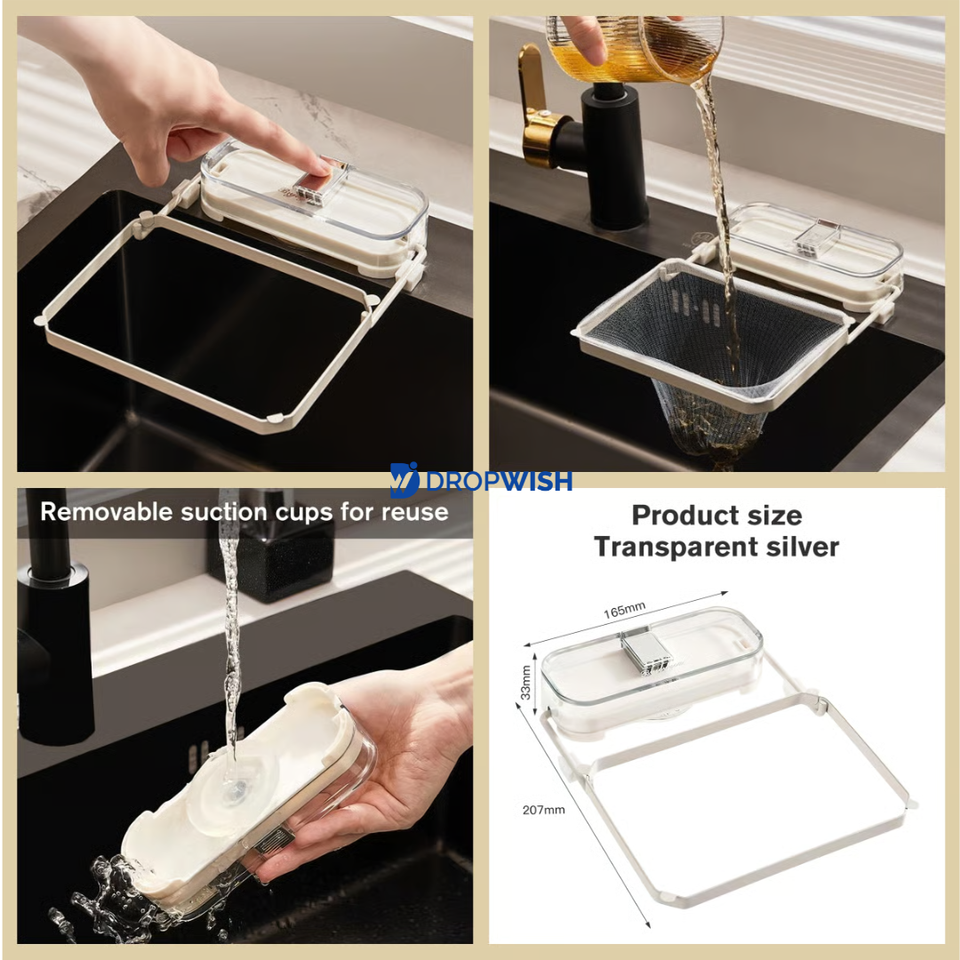 DROPWISH

Removable suction cups for reuse

Product size
Transparent silver

165mm

33mm

207mm