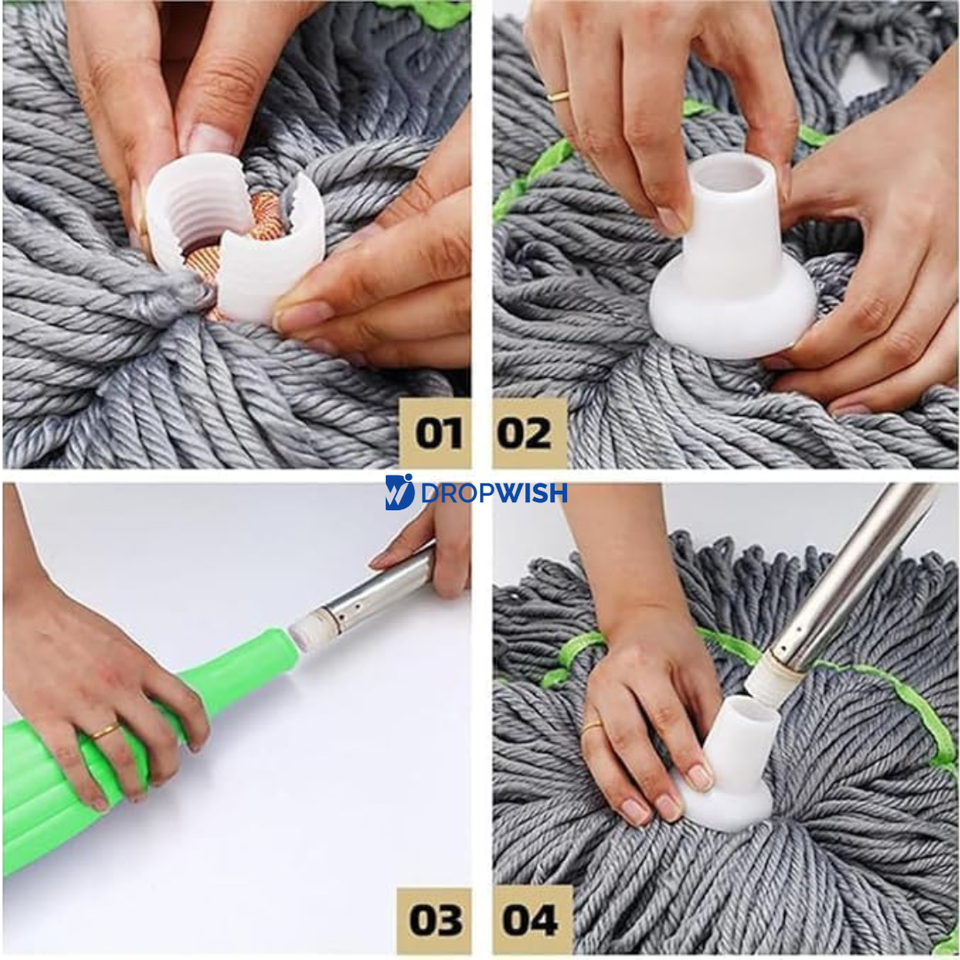 01

02

DROPWISH

03

04