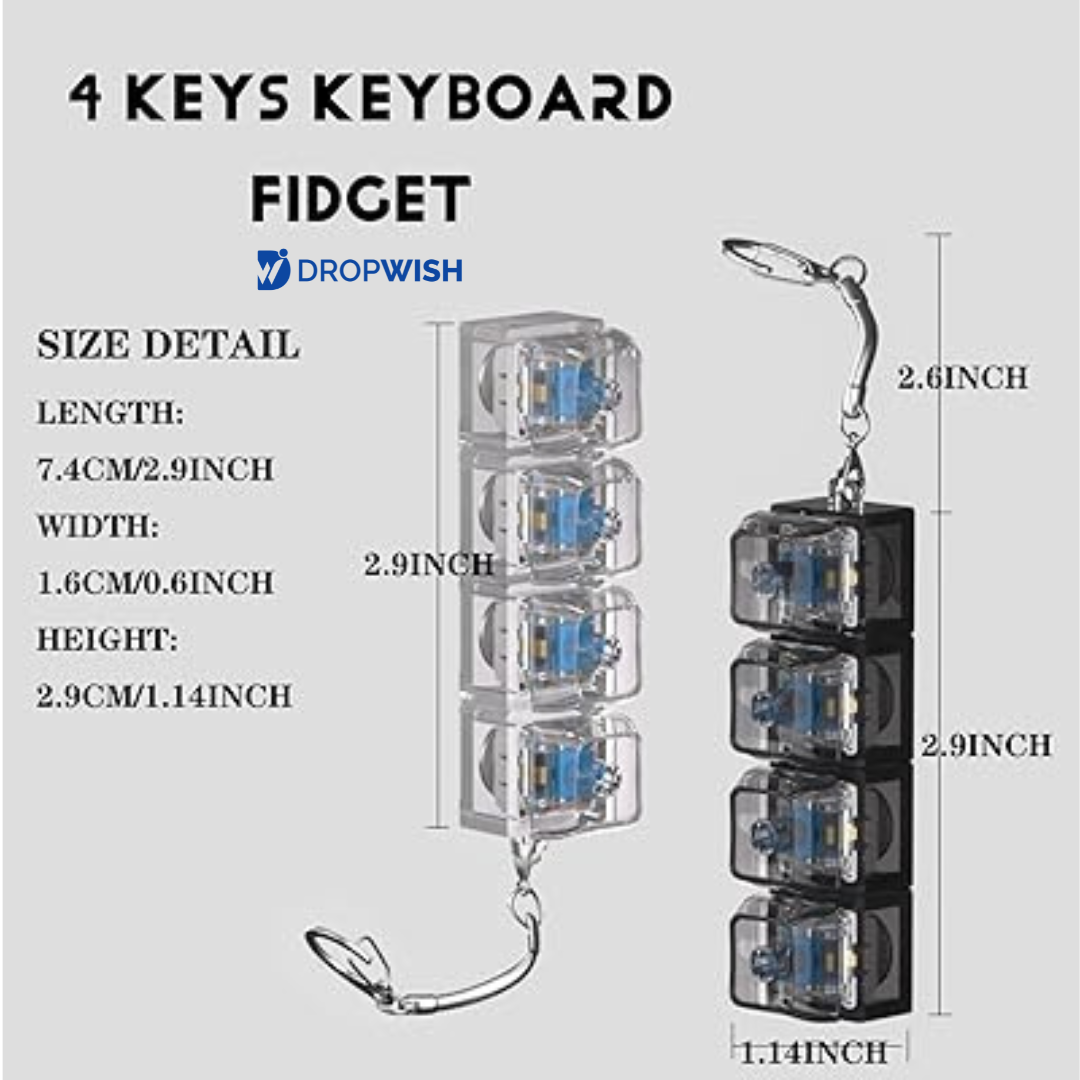 4 KEYS KEYBOARD FIDGET

DROPWISH

SIZE DETAIL

LENGTH:

7.4CM/2.9INCH

WIDTH:

1.6CM/0.6INCH

HEIGHT:

2.9CM/1.14INCH

2.9INCH

2.6INCH

2.9INCH

1.14INCH