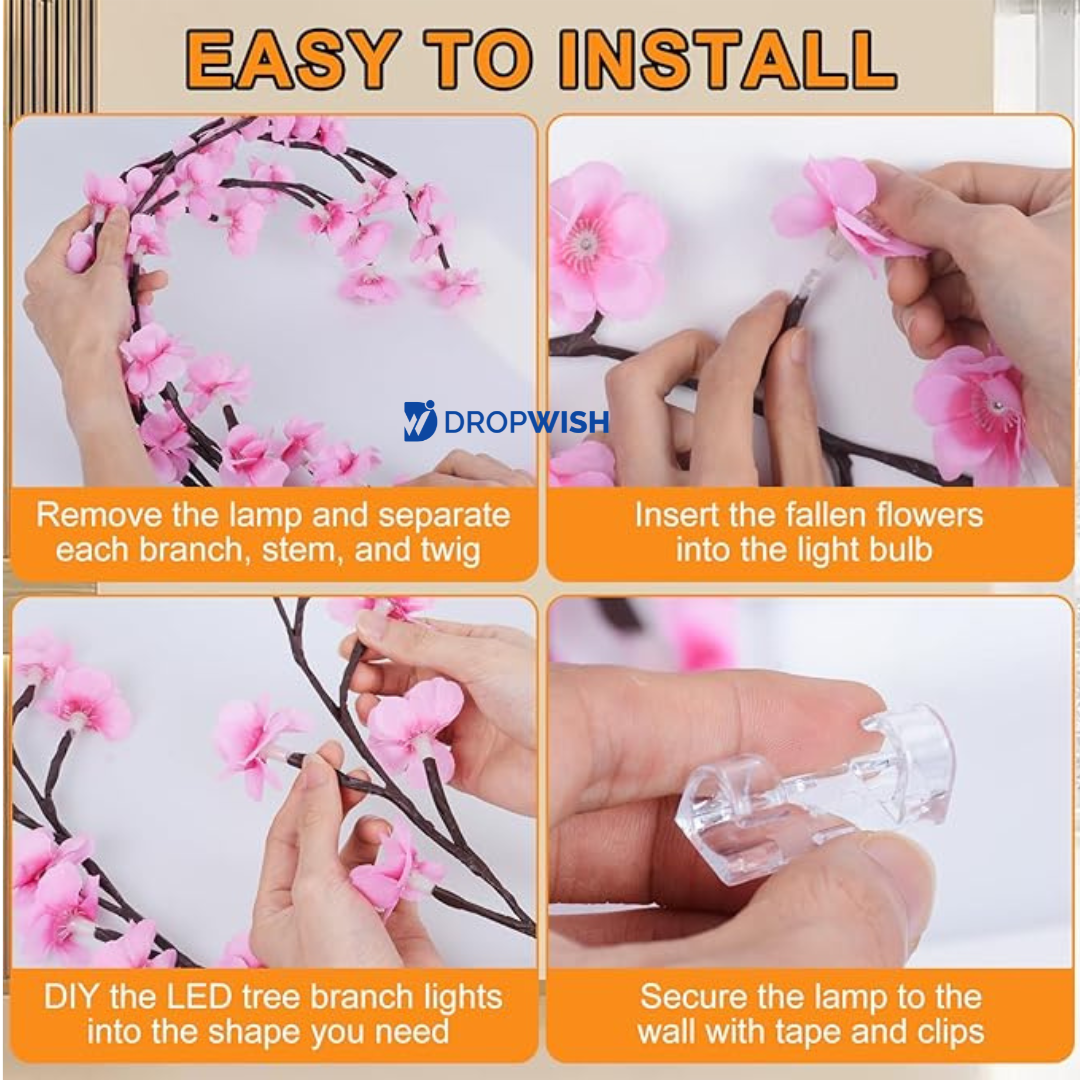 EASY TO INSTALL

DROPWISH

Remove the lamp and separate each branch, stem, and twig

Insert the fallen flowers into the light bulb

DIY the LED tree branch lights into the shape you need

Secure the lamp to the wall with tape and clips